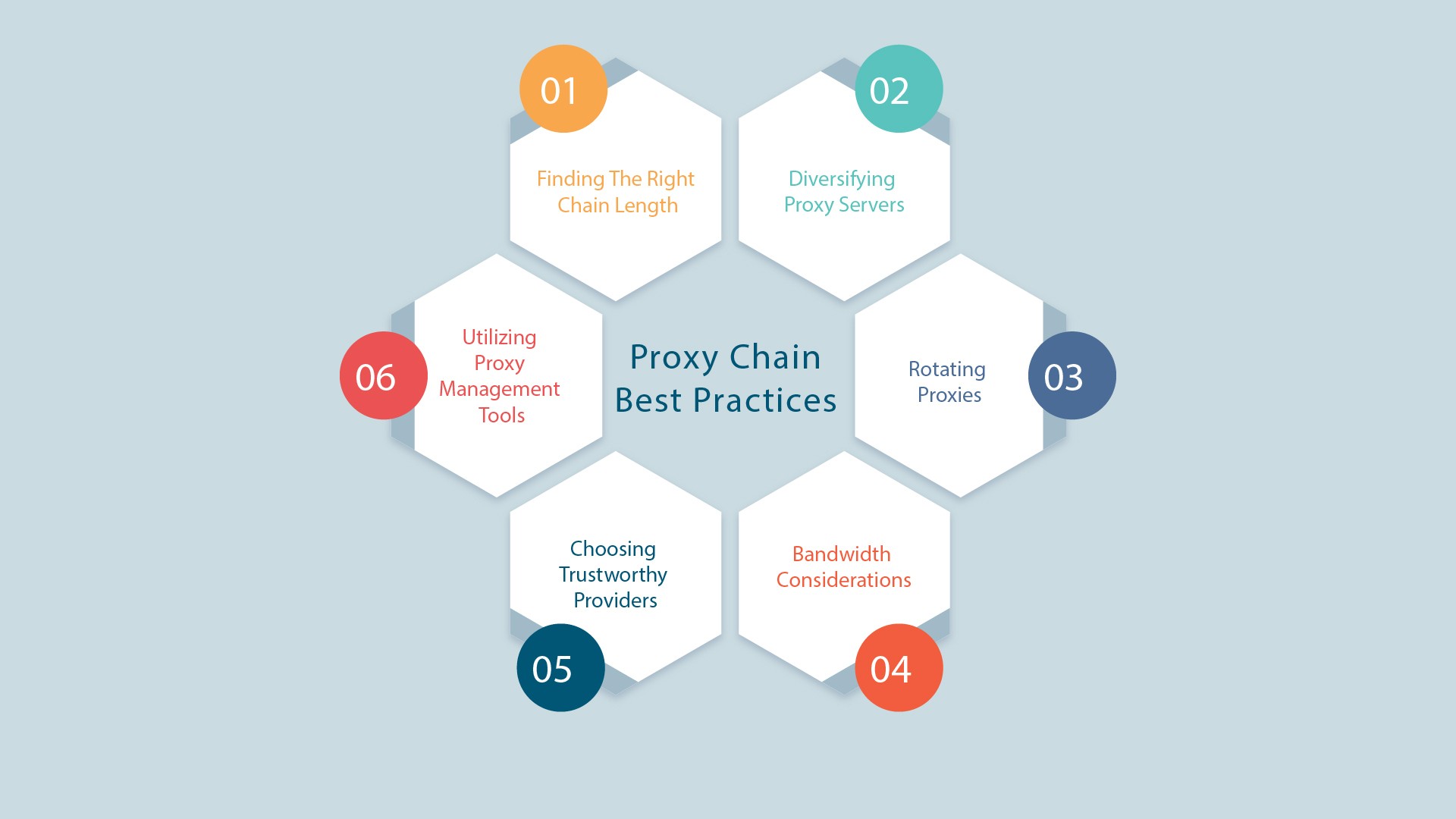 Proxy Chain Best Practices

01
Finding The Right Chain Length

02
Diversifying Proxy Servers

03
Rotating Proxies

04
Bandwidth Considerations

05
Choosing Trustworthy Providers

06
Utilizing Proxy Management Tools