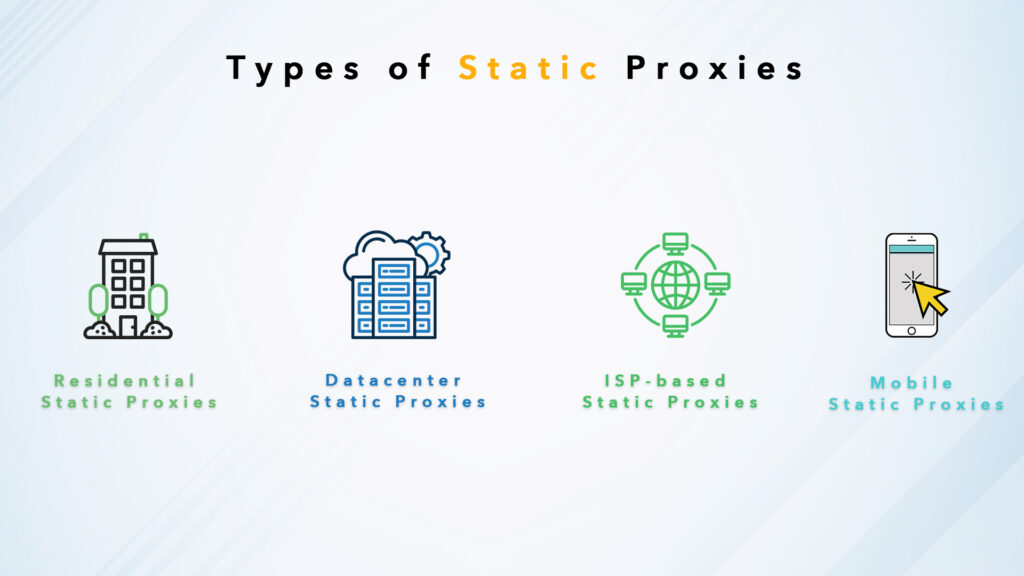 Types of Static Proxies

Residential Static Proxies

Datacenter Static Proxies

ISP-based Static Proxies

Mobile Static Proxies