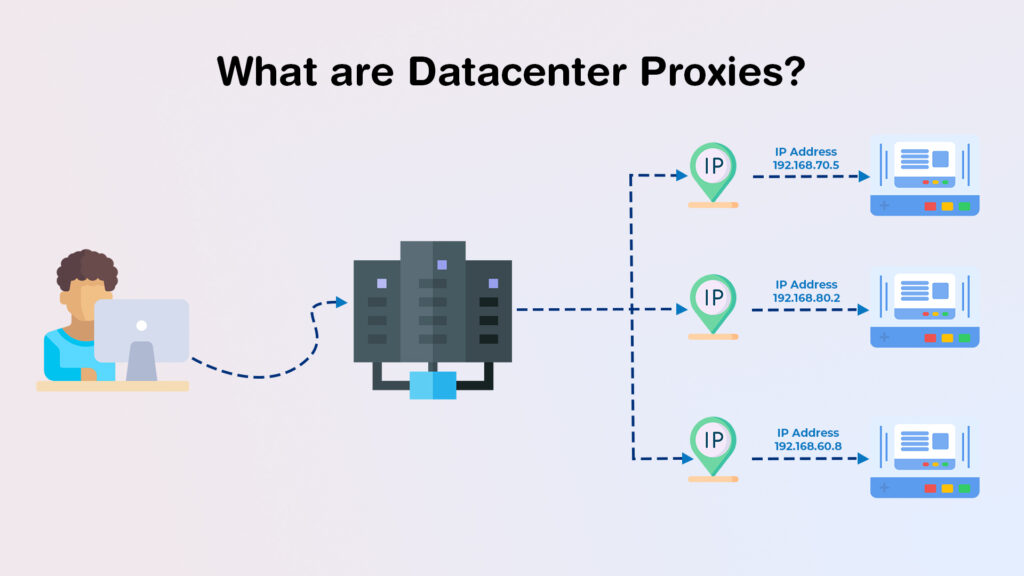 What are Datacenter Proxies?

IP

IP Address
192.168.70.5

IP

IP Address
192.168.80.2

IP

IP Address
192.168.60.8